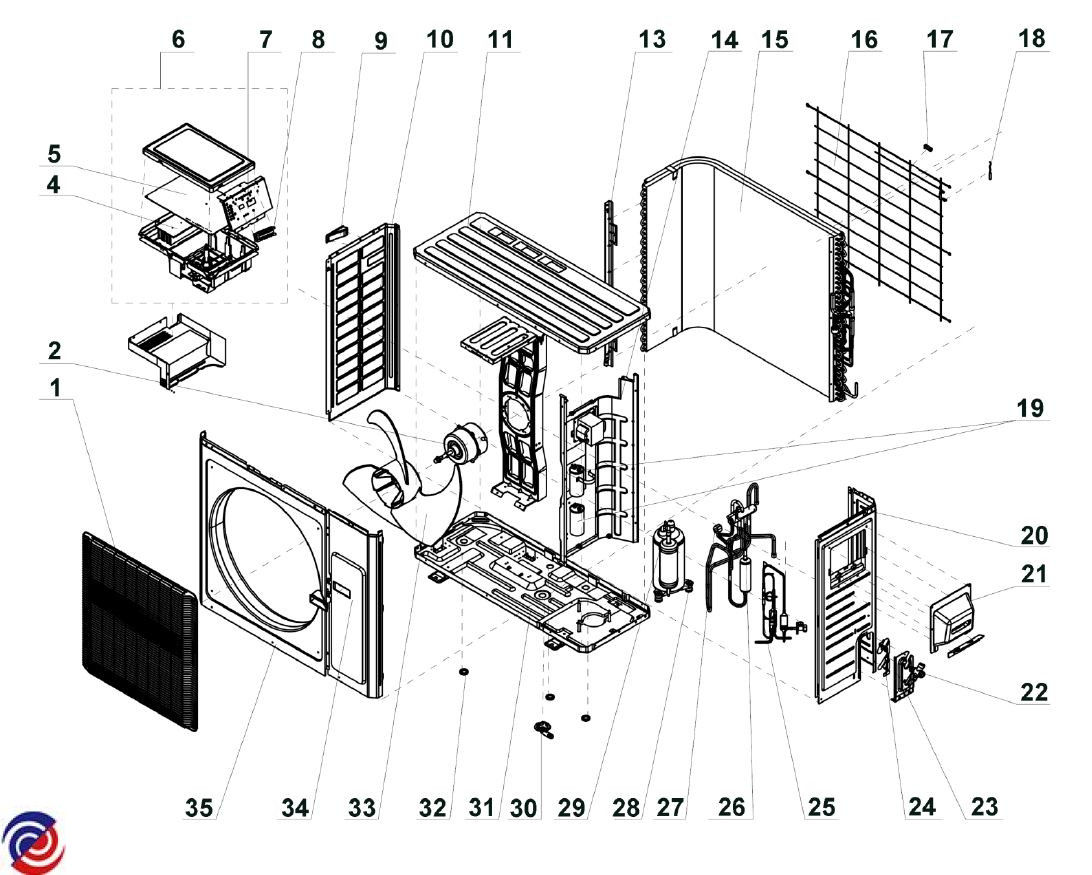 6 7 8 9 10 11 13 14 15 16 17 18

5

4

2

1

19

20

21

22

35 34 33 32 31 30 29 28 27 26 25 24 23